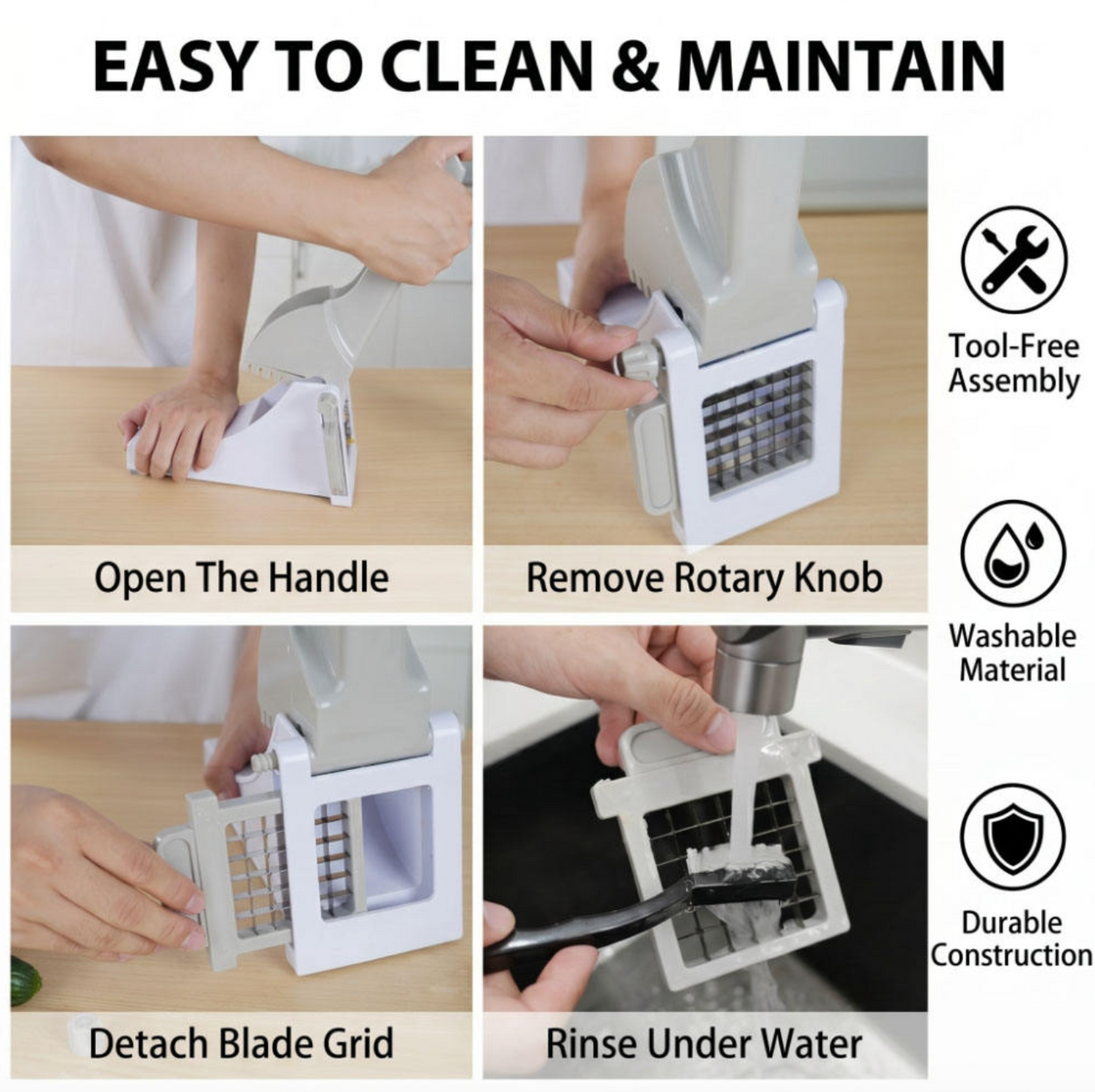 EASY TO CLEAN & MAINTAIN

Open The Handle

Remove Rotary Knob

Detach Blade Grid

Rinse Under Water

Tool-Free Assembly

Washable Material

Durable Construction